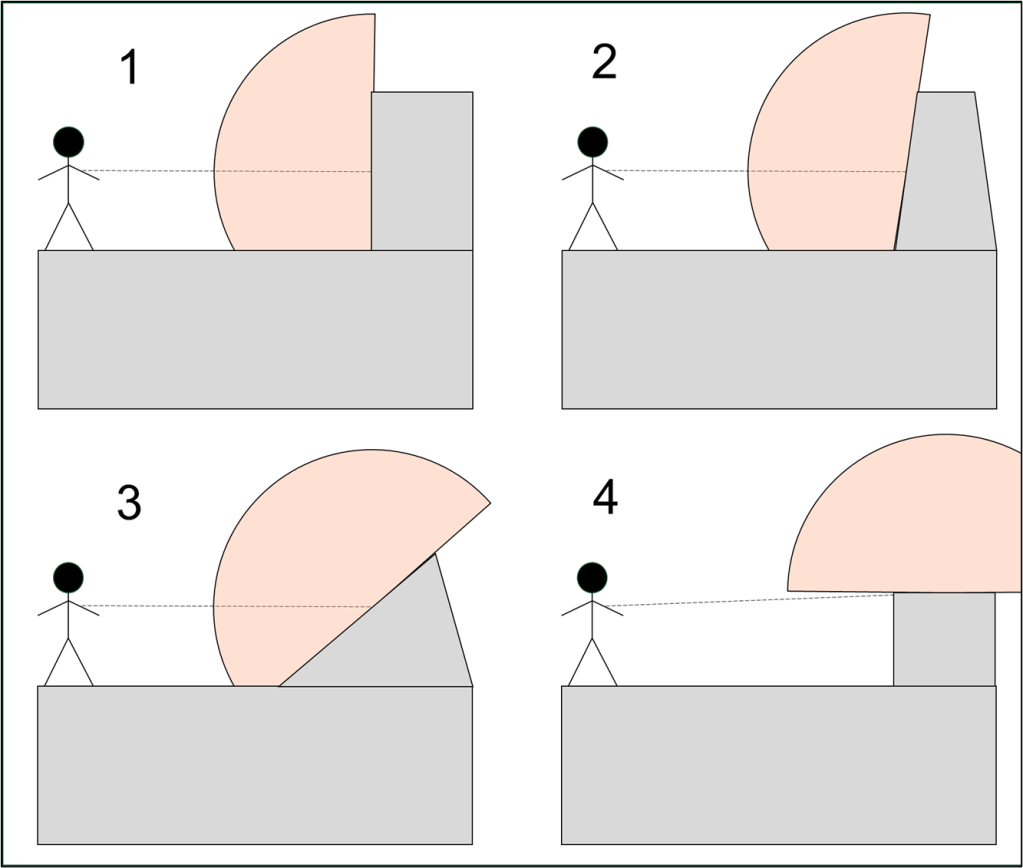 1

2

3

4